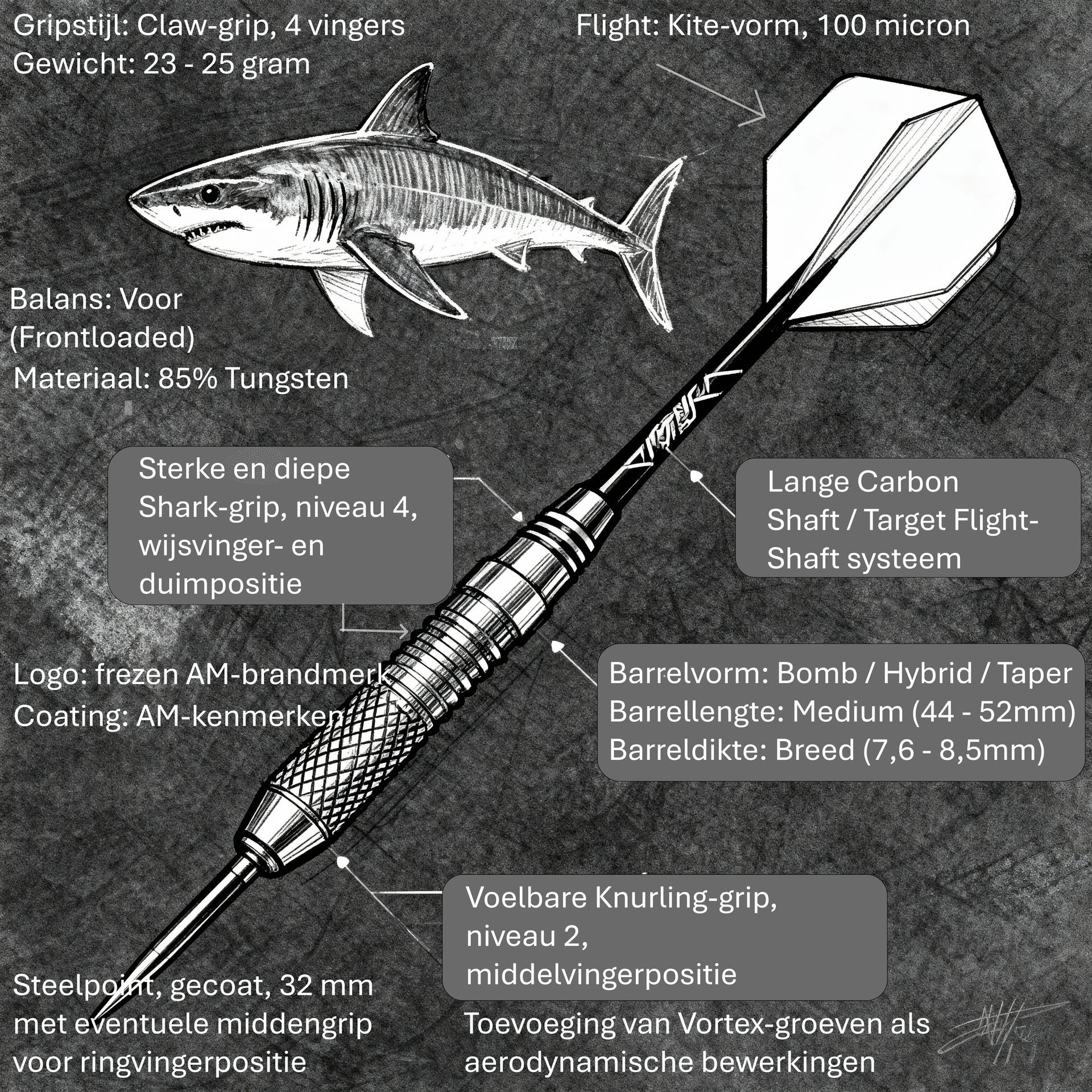 Gripstijl: Claw-grip, 4 vingers
Gewicht: 23 - 25 gram

Flight: Kite-vorm, 100 micron

Balans: Voor (Frontloaded)

Materiaal: 85% Tungsten

Sterke en diepe Shark-grip, niveau 4, wijsvinger- en duimpositie

Lange Carbon Shaft / Target Flight-Shaft systeem

Logo: frezen AM-brandmerk
Coating: AM-kenmerken

Barrelvorm: Bomb / Hybrid / Taper
Barrellengte: Medium (44 - 52mm)
Barreldikte: Breed (7,6 - 8,5mm)

Voelbare Knurling-grip, niveau 2, middelvingerpositie

Steelpoint, gecoat, 32 mm met eventuele middengrip voor ringvingerpositie

Toevoeging van Vortex-groeven als aerodynamische bewerkingen